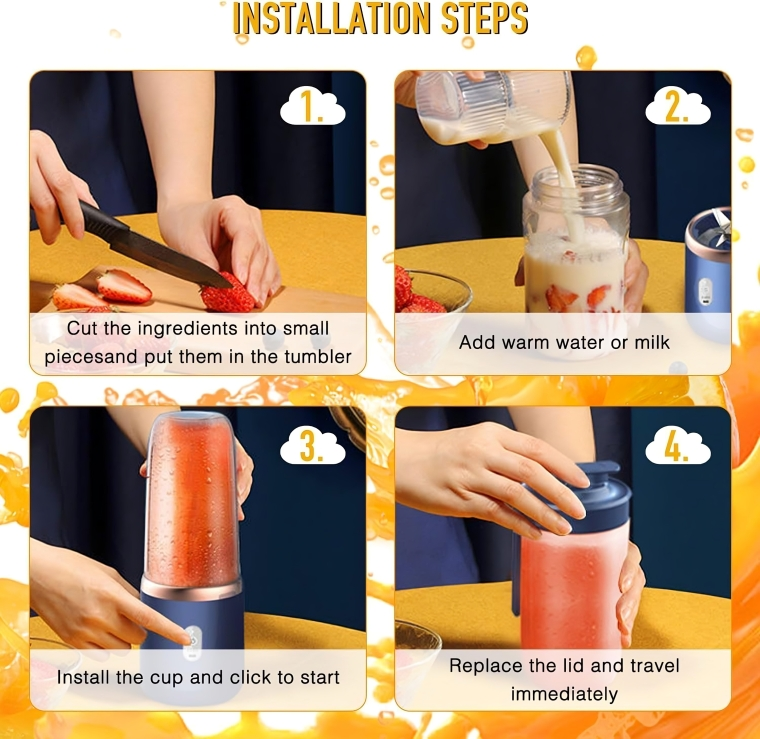 INSTALLATION STEPS

1.

Cut the ingredients into small piecesand put them in the tumbler

2.

Add warm water or milk

3.

Install the cup and click to start

4.

Replace the lid and travel immediately